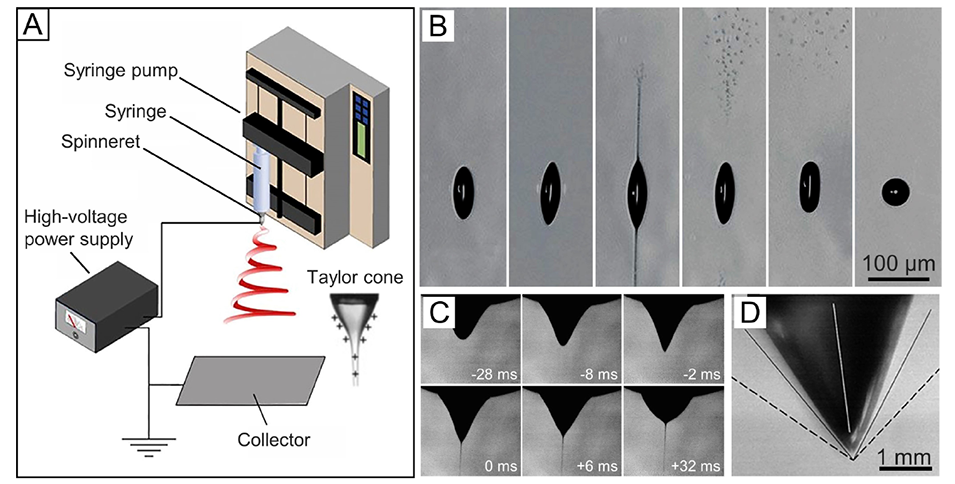 A

Syringe pump

Syringe

Spinneret

High-voltage power supply

Taylor cone

Collector

B

100 μm

C

-28 ms

-8 ms

-2 ms

0 ms

+6 ms

+32 ms

D

1 mm