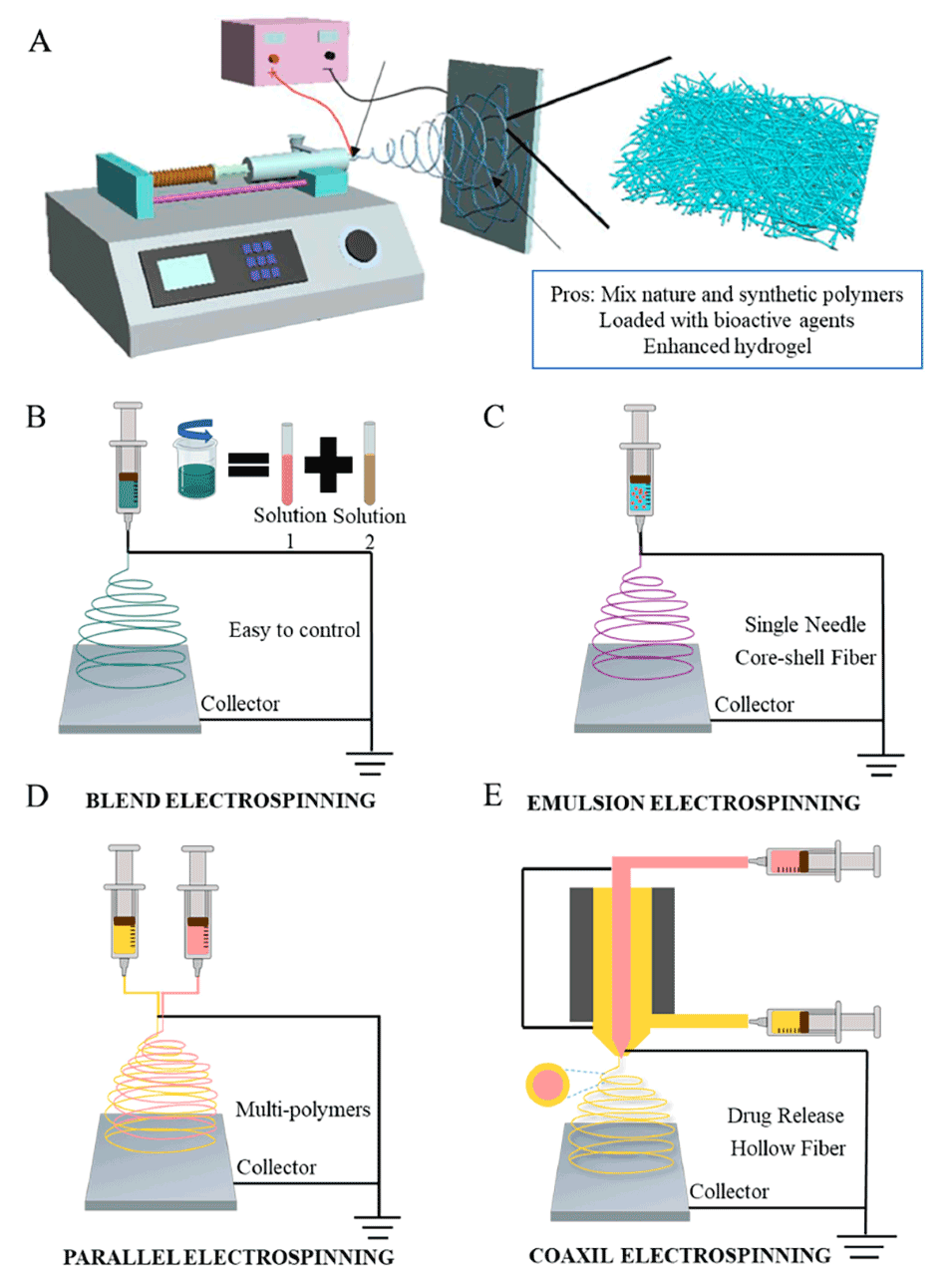 A

Pros: Mix nature and synthetic polymers
Loaded with bioactive agents
Enhanced hydrogel

B

Solution 1 Solution 2

Easy to control

Collector

BLEND ELECTROSPINNING

C

Single Needle
Core-shell Fiber

Collector

EMULSION ELECTROSPINNING

D

Multi-polymers

Collector

PARALLEL ELECTROSPINNING

E

Drug Release
Hollow Fiber

Collector

COAXIL ELECTROSPINNING